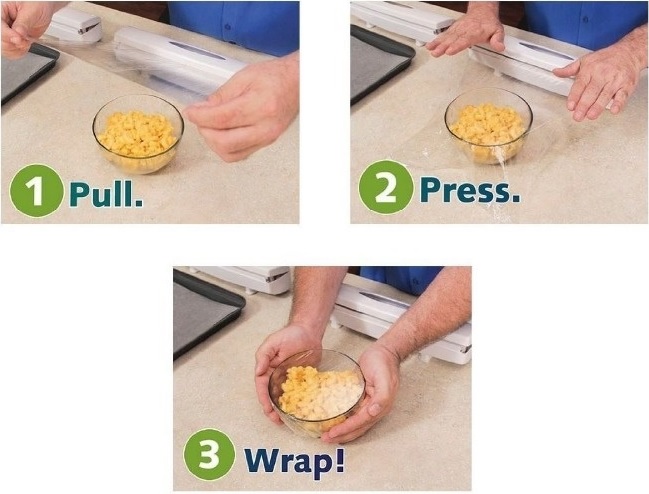 1 Pull.

2 Press.

3 Wrap!